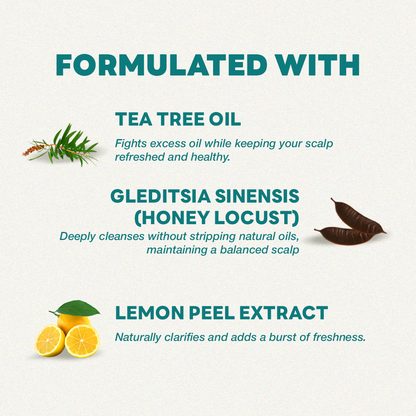 FORMULATED WITH

TEA TREE OIL

Fights excess oil while keeping your scalp refreshed and healthy.

GLEDITSIA SINENSIS (HONEY LOCUST)

Deeply cleanses without stripping natural oils, maintaining a balanced scalp

LEMON PEEL EXTRACT

Naturally clarifies and adds a burst of freshness.