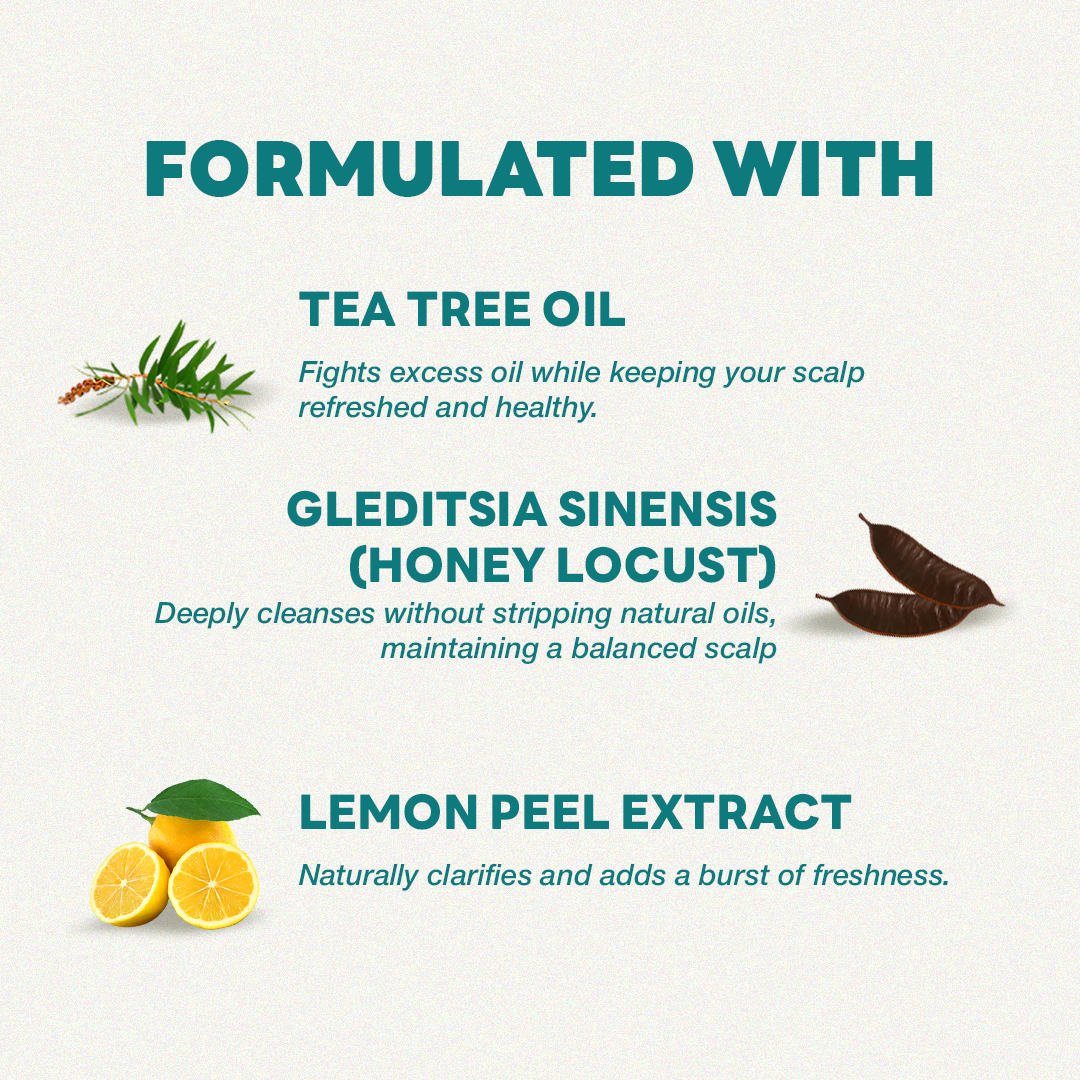 FORMULATED WITH

TEA TREE OIL

Fights excess oil while keeping your scalp refreshed and healthy.

GLEDITSIA SINENSIS (HONEY LOCUST)

Deeply cleanses without stripping natural oils, maintaining a balanced scalp

LEMON PEEL EXTRACT

Naturally clarifies and adds a burst of freshness.