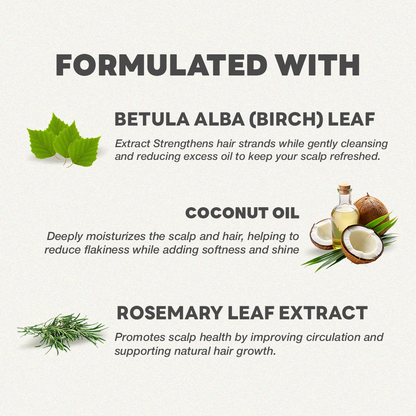 FORMULATED WITH

BETULA ALBA (BIRCH) LEAF

Extract Strengthens hair strands while gently cleansing and reducing excess oil to keep your scalp refreshed.

COCONUT OIL

Deeply moisturizes the scalp and hair, helping to reduce flakiness while adding softness and shine

ROSEMARY LEAF EXTRACT

Promotes scalp health by improving circulation and supporting natural hair growth.