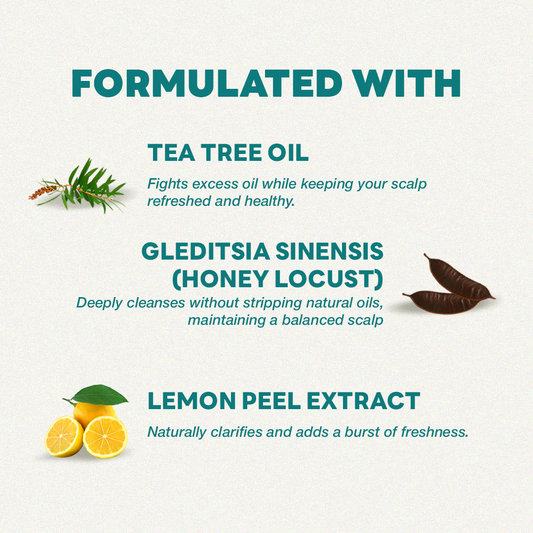 FORMULATED WITH

TEA TREE OIL

Fights excess oil while keeping your scalp refreshed and healthy.

GLEDITSIA SINENSIS (HONEY LOCUST)

Deeply cleanses without stripping natural oils, maintaining a balanced scalp

LEMON PEEL EXTRACT

Naturally clarifies and adds a burst of freshness.