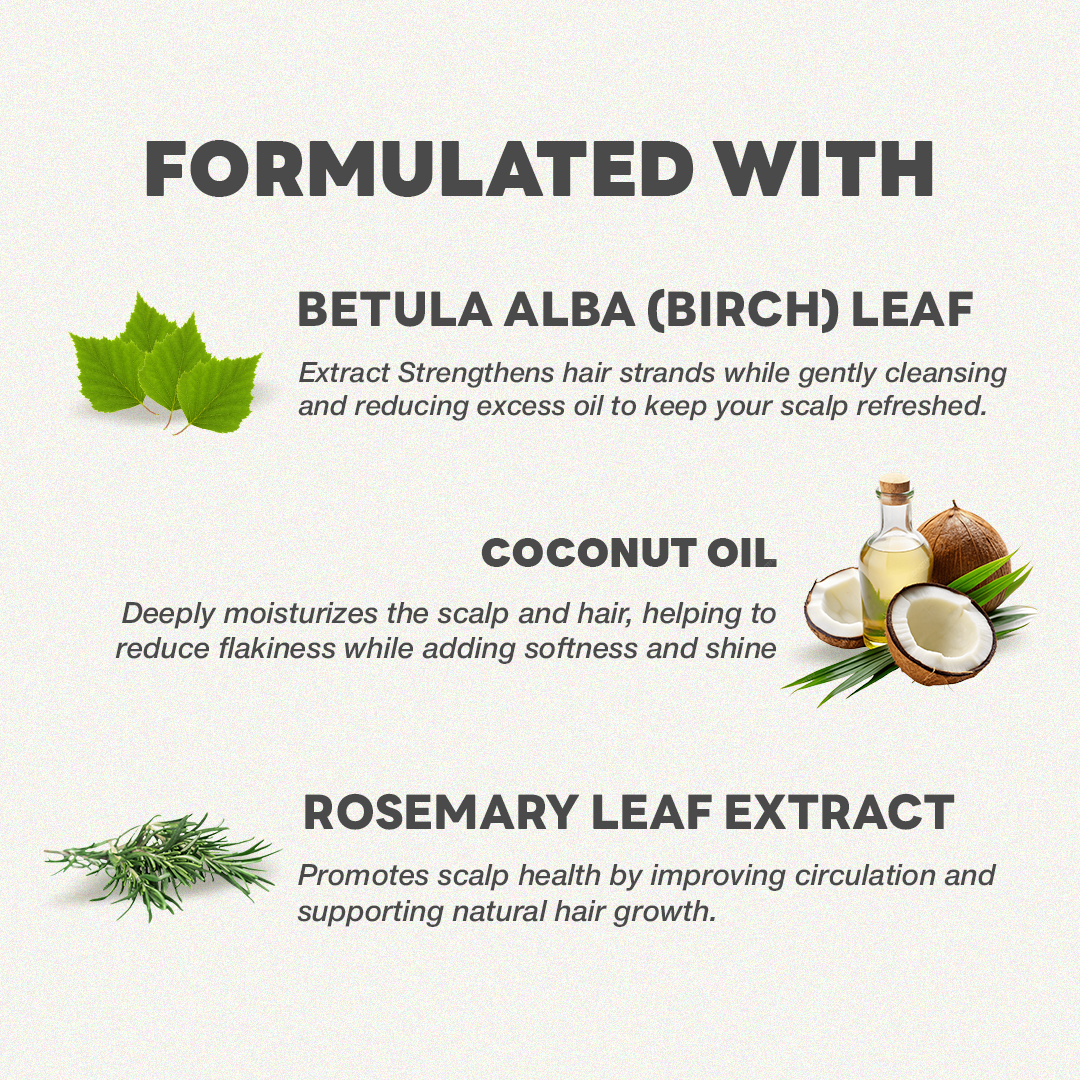 FORMULATED WITH

BETULA ALBA (BIRCH) LEAF

Extract Strengthens hair strands while gently cleansing and reducing excess oil to keep your scalp refreshed.

COCONUT OIL

Deeply moisturizes the scalp and hair, helping to reduce flakiness while adding softness and shine

ROSEMARY LEAF EXTRACT

Promotes scalp health by improving circulation and supporting natural hair growth.